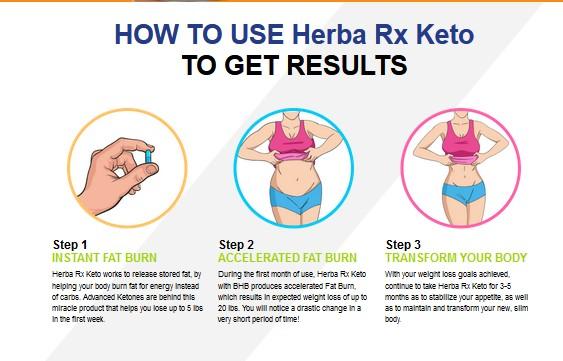 HOW TO USE Herba Rx Keto
TO GET RESULTS

Step 1
INSTANT FAT BURN
Herba Rx Keto works to release stored fat, by helping your body burn fat for energy instead of carbs. Advanced Ketones are behind this miracle product that helps you lose up to 5 lbs in the first week.

Step 2
ACCELERATED FAT BURN
During the first month of use, Herba Rx Keto with BHB produces accelerated Fat Burn, which results in expected weight loss of up to 20 lbs. You will notice a drastic change in a very short period of time!

Step 3
TRANSFORM YOUR BODY
With your weight loss goals achieved, continue to take Herba Rx Keto for 3-5 months as to stabilize your appetite, as well as to maintain and transform your new, slim body.